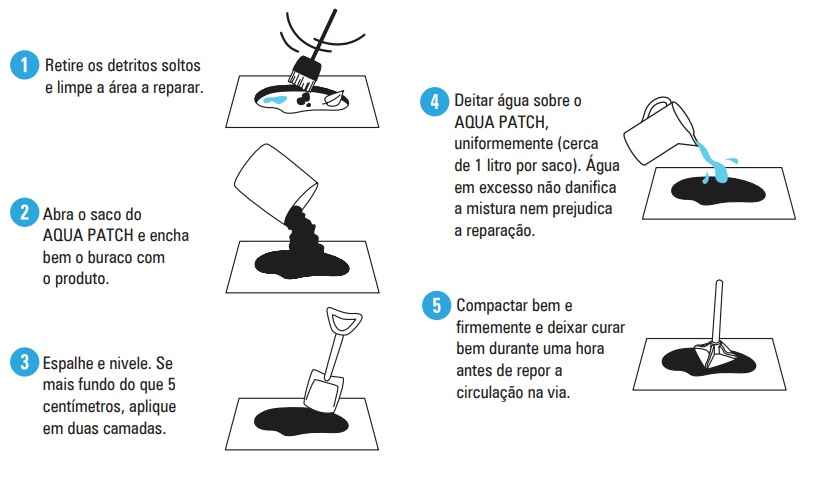 1 Retire os detritos soltos e limpe a área a reparar.

2 Abra o saco do AQUA PATCH e encha bem o buraco com o produto.

3 Espalhe e nivele. Se mais fundo do que 5 centímetros, aplique em duas camadas.

4 Deitar água sobre o AQUA PATCH, uniformemente (cerca de 1 litro por saco). Água em excesso não danifica a mistura nem prejudica a reparação.

5 Compactar bem e firmemente e deixar curar bem durante uma hora antes de repor a circulação na via.