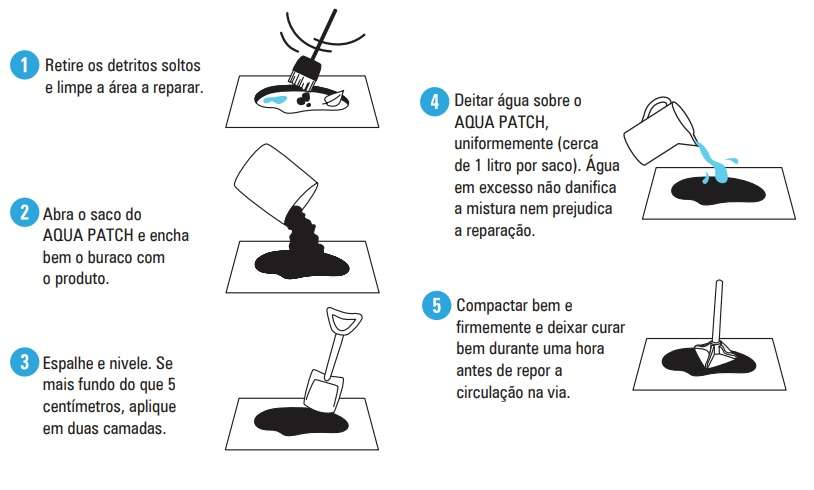 1 Retire os detritos soltos e limpe a área a reparar.

2 Abra o saco do AQUA PATCH e encha bem o buraco com o produto.

3 Espalhe e nivele. Se mais fundo do que 5 centímetros, aplique em duas camadas.

4 Deitar água sobre o AQUA PATCH, uniformemente (cerca de 1 litro por saco). Água em excesso não danifica a mistura nem prejudica a reparação.

5 Compactar bem e firmemente e deixar curar bem durante uma hora antes de repor a circulação na via.