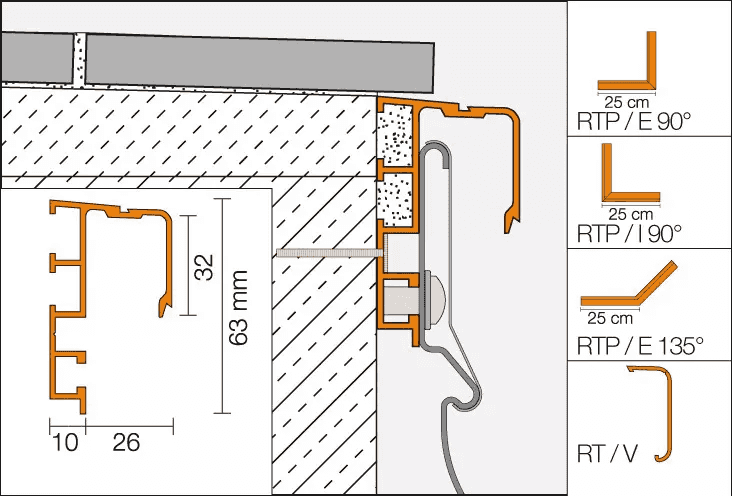 32
63 mm
10
26
25 cm
RTP / E 90°
25 cm
RTP / I 90°
25 cm
RTP / E 135°
RT / V